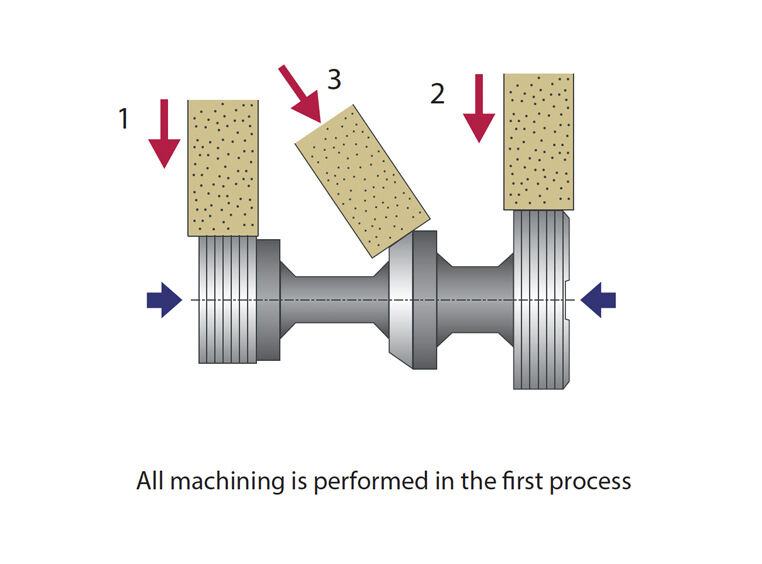 1

3

2

All machining is performed in the first process